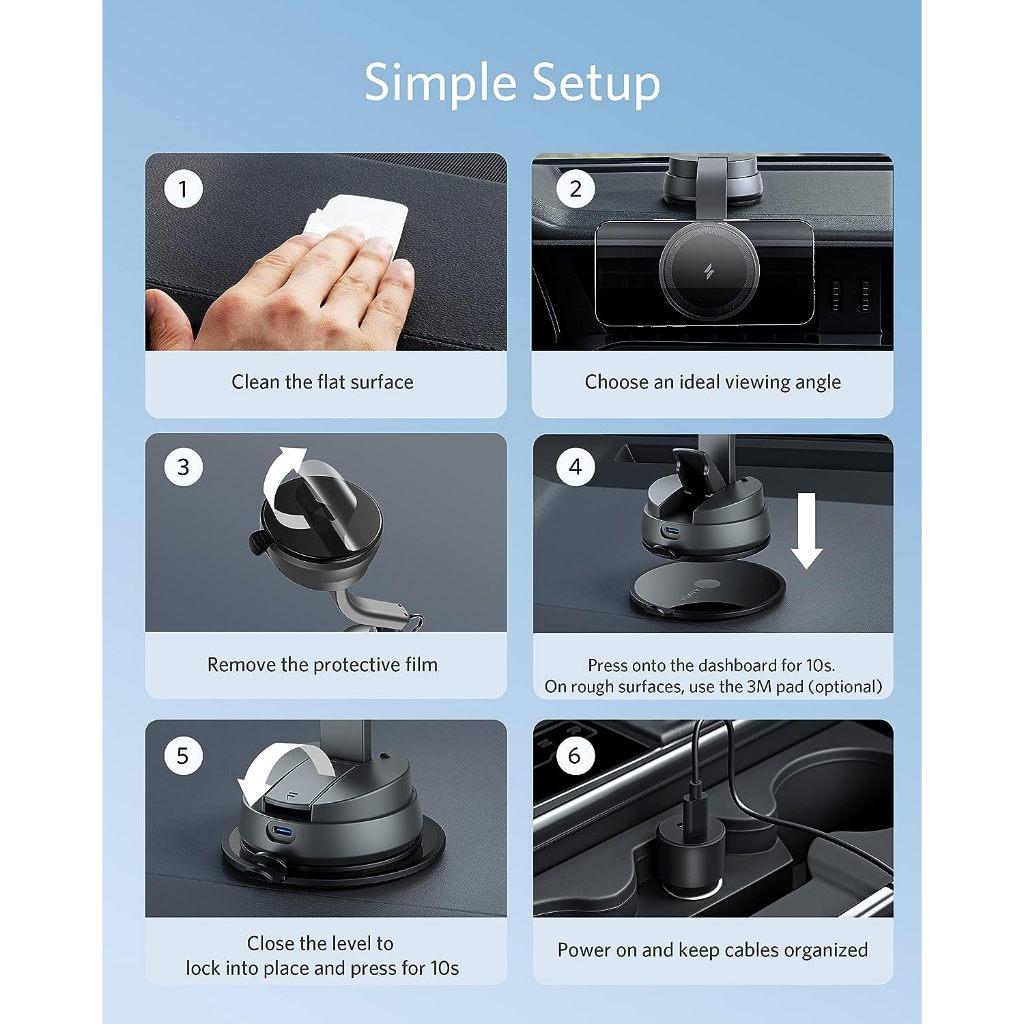 Simple Setup

1

Clean the flat surface

2

Choose an ideal viewing angle

3

Remove the protective film

4

Press onto the dashboard for 10s. On rough surfaces, use the 3M pad (optional)

5

Close the level to lock into place and press for 10s

6

Power on and keep cables organized